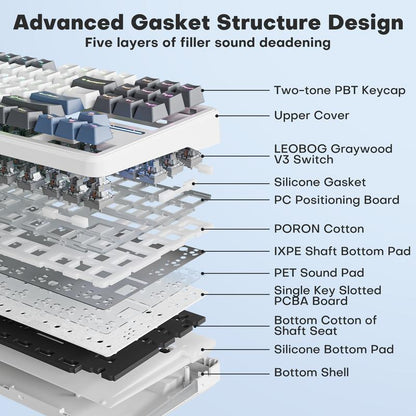 Advanced Gasket Structure Design
Five layers of filler sound deadening

Two-tone PBT Keycap
Upper Cover
LEOBOG Graywood V3 Switch
Silicone Gasket
PC Positioning Board
PORON Cotton
IXPE Shaft Bottom Pad
PET Sound Pad
Single Key Slotted PCBA Board
Bottom Cotton of Shaft Seat
Silicone Bottom Pad
Bottom Shell